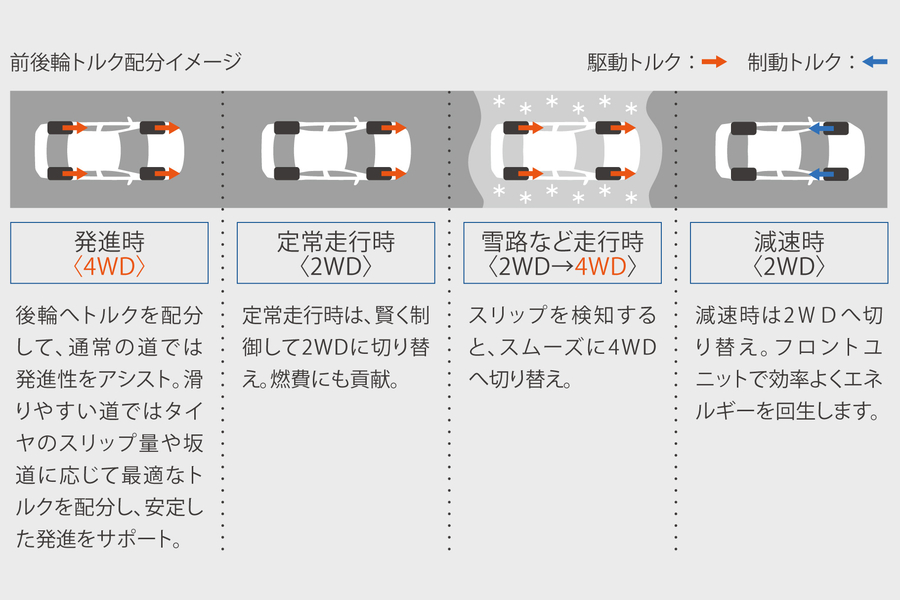 前後輪トルク配分イメージ

駆動トルク：→　制動トルク：←

発進時
〈4WD〉

後輪へトルクを配分して、通常の道では発進性をアシスト。滑りやすい道ではタイヤのスリップ量や坂道に応じて最適なトルクを配分し、安定した発進をサポート。

定常走行時
〈2WD〉

定常走行時は、賢く制御して2WDに切り替え。燃費にも貢献。

雪路など走行時
〈2WD→4WD〉

スリップを検知すると、スムーズに4WDへ切り替え。

減速時
〈2WD〉

減速時は2WDへ切り替え。フロントユニットで効率よくエネルギーを回生します。